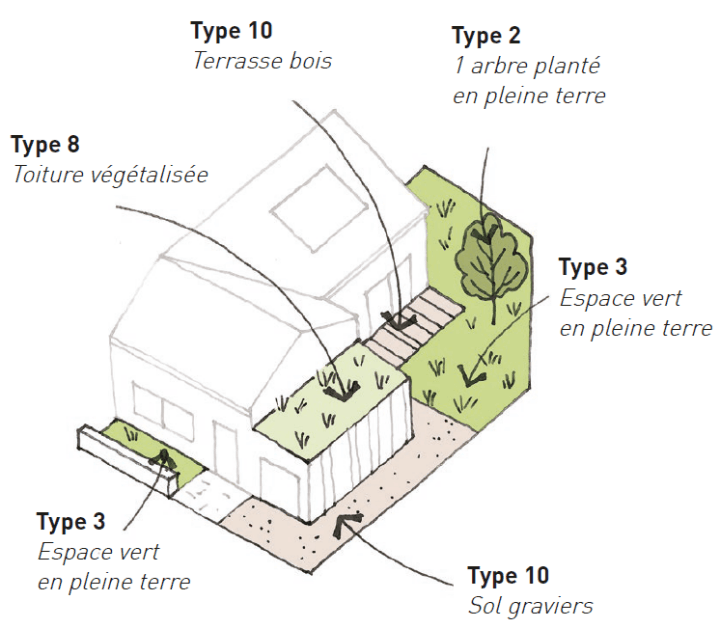 Type 10
Terrasse bois

Type 2
1 arbre planté en pleine terre

Type 8
Toiture végétalisée

Type 3
Espace vert en pleine terre

Type 3
Espace vert en pleine terre

Type 10
Sol graviers